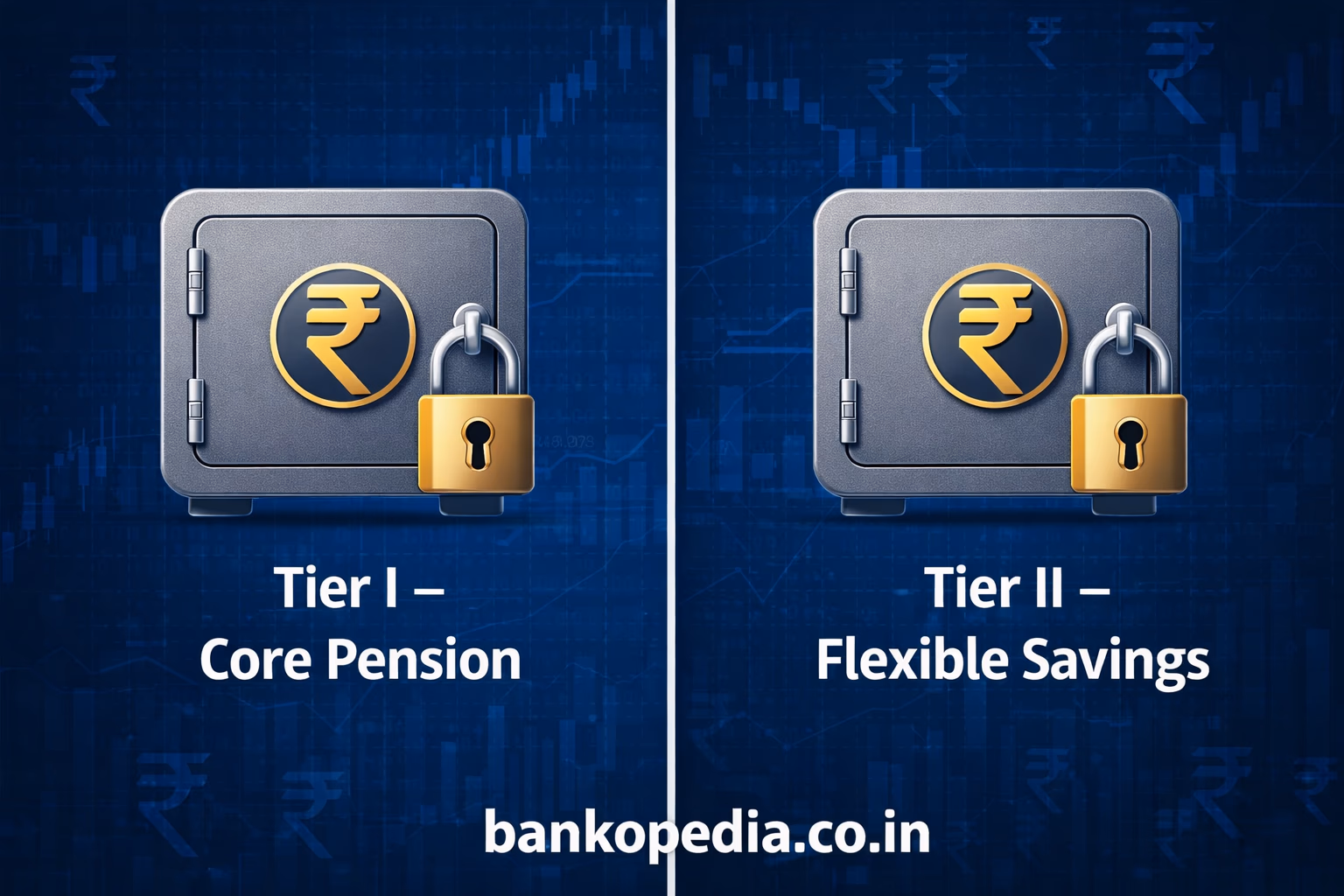 ₹

Tier I –
Core Pension

₹

Tier II –
Flexible Savings

bankopedia.co.in