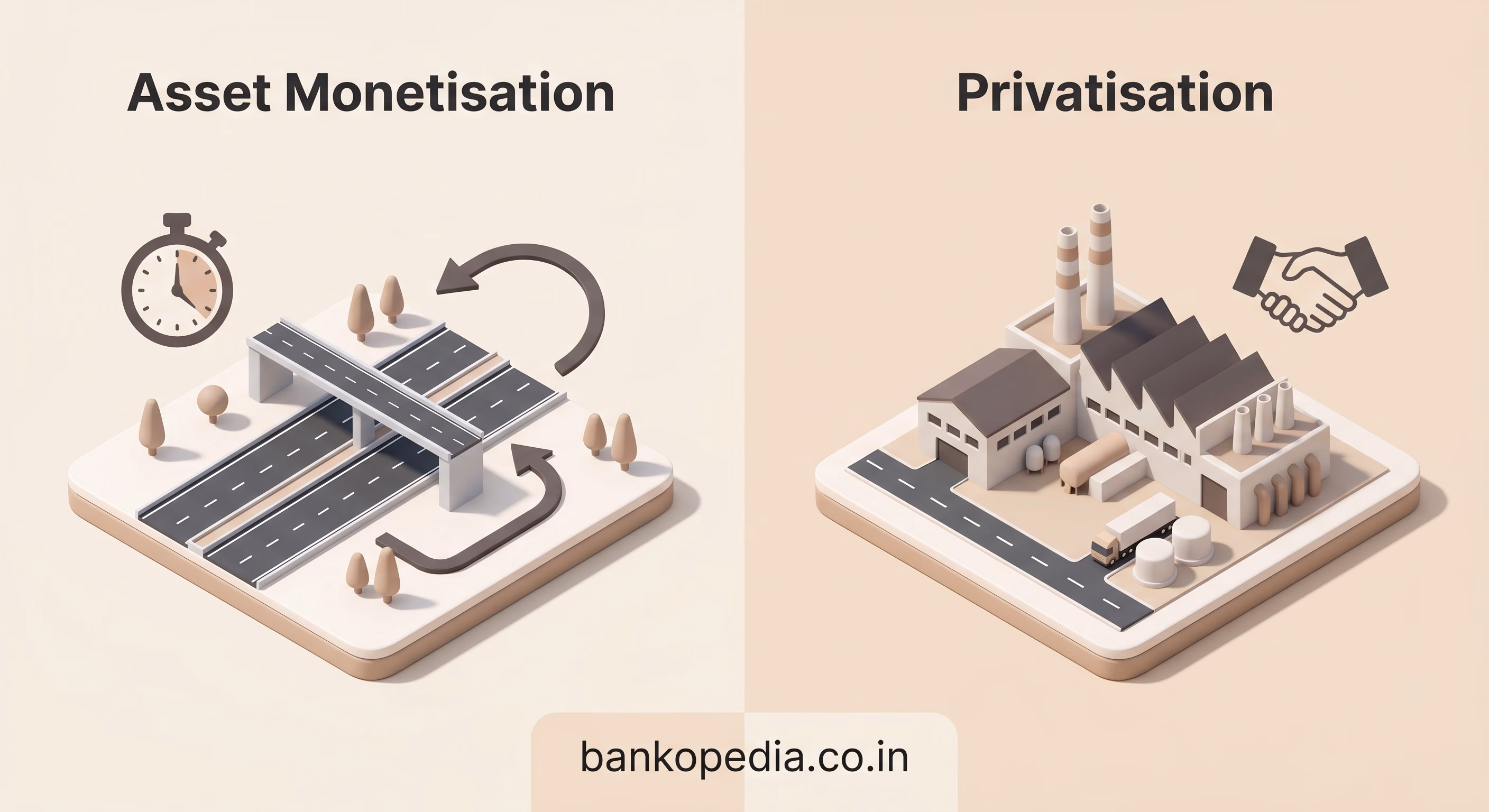 Asset Monetisation

Privatisation

bankopedia.co.in